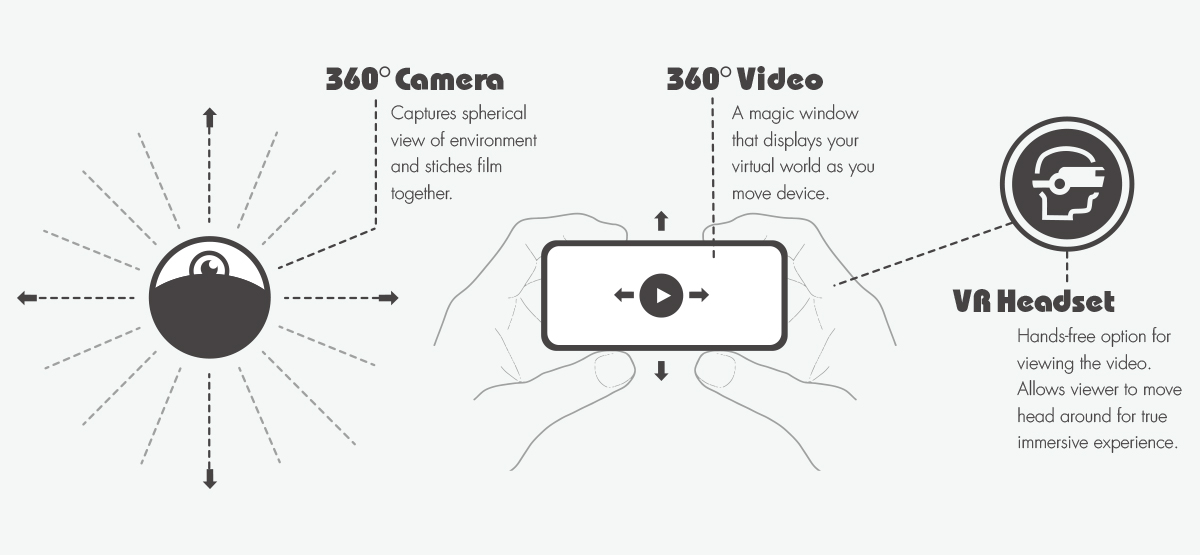 360° Camera
Captures spherical view of environment and stiches film together.

360° Video
A magic window that displays your virtual world as you move device.

VR Headset
Hands-free option for viewing the video. Allows viewer to move head around for true immersive experience.